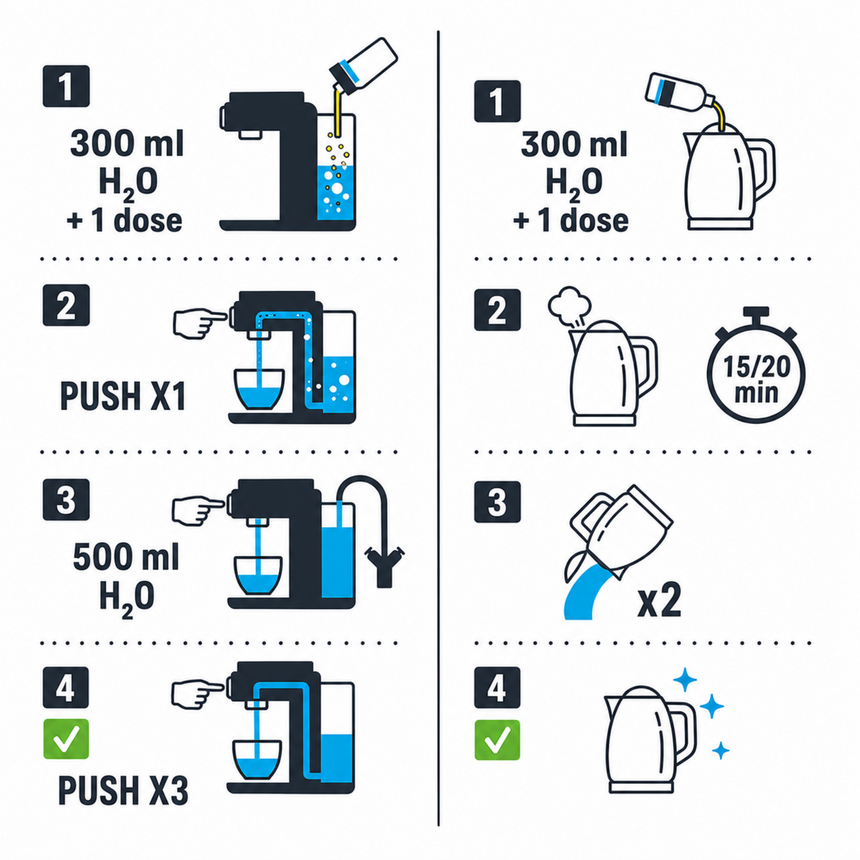 1

300 ml
$H_2O$
+ 1 dose

2

PUSH X1

3

500 ml
$H_2O$

4

PUSH X3

1

300 ml
$H_2O$
+ 1 dose

2

15/20
min

3

x2

4